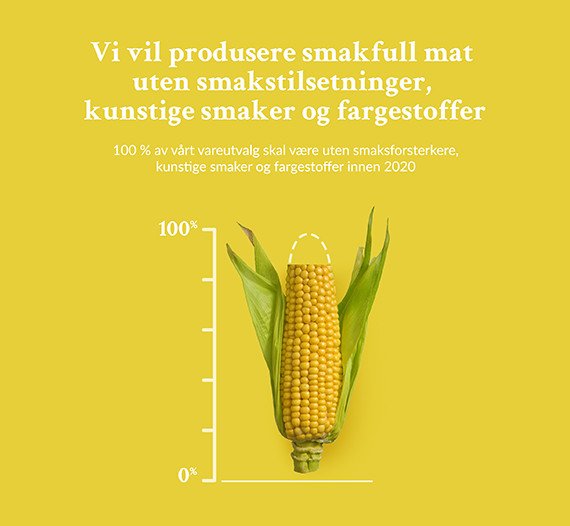 Vi vil produsere smakfull mat uten smakstilsetninger, kunstige smaker og fargestoffer

100 % av vårt vareutvalg skal være uten smaksforsterkere, kunstige smaker og fargestoffer innen 2020

100%

0%