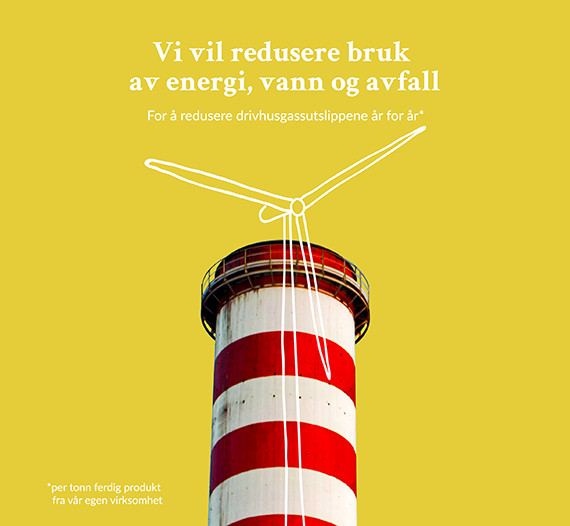 Vi vil redusere bruk av energi, vann og avfall

For å redusere drivhusgassutslippene år for år*

*per tonn ferdig produkt fra vår egen virksomhet